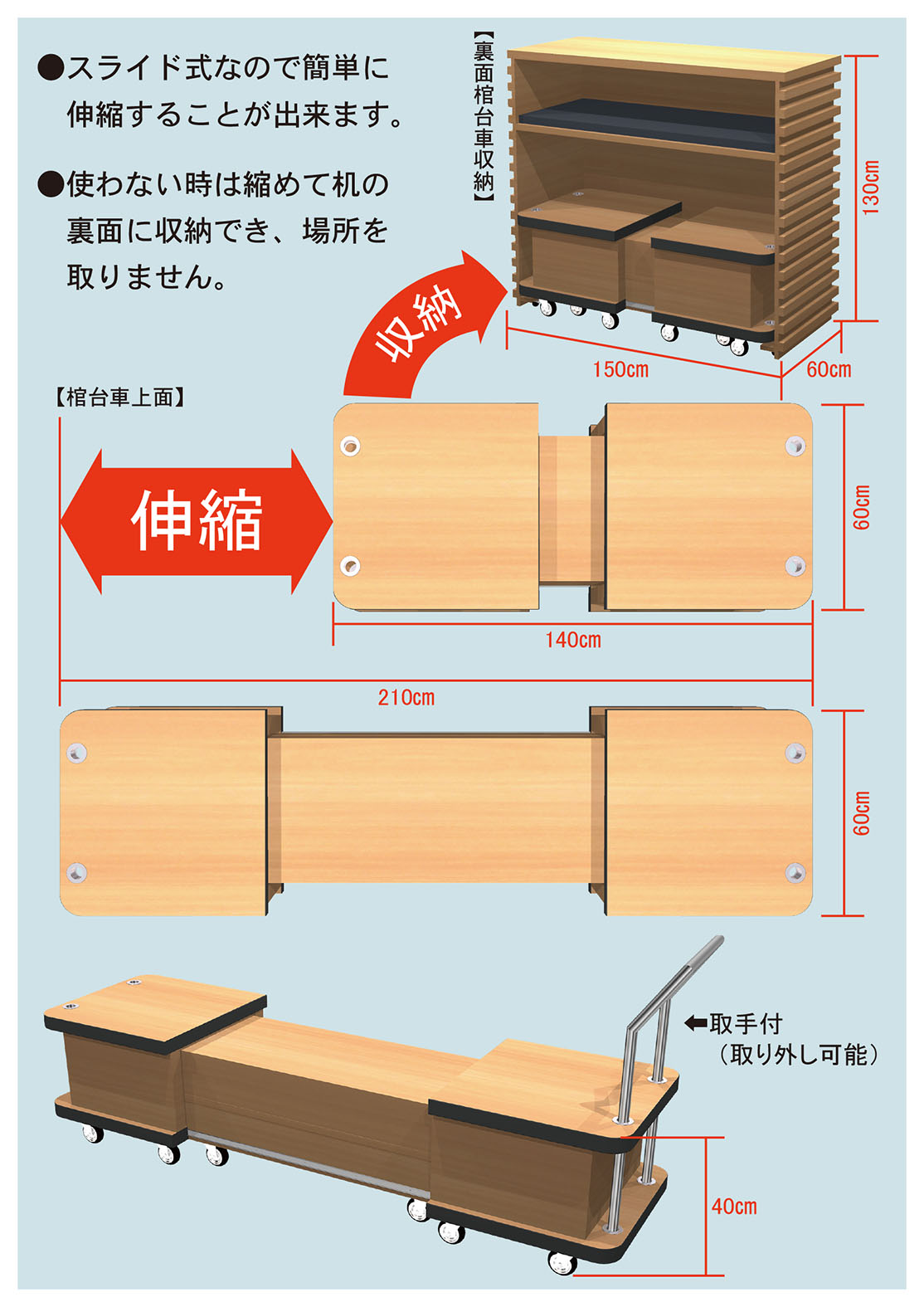 ●スライド式なので簡単に伸縮することが出来ます。

●使わない時は縮めて机の裏面に収納でき、場所を取りません。

【裏面棺台車収納】

130cm

150cm

60cm

収納

【棺台車上面】

伸縮

60cm

140cm

210cm

60cm

←取手付
(取り外し可能)

40cm